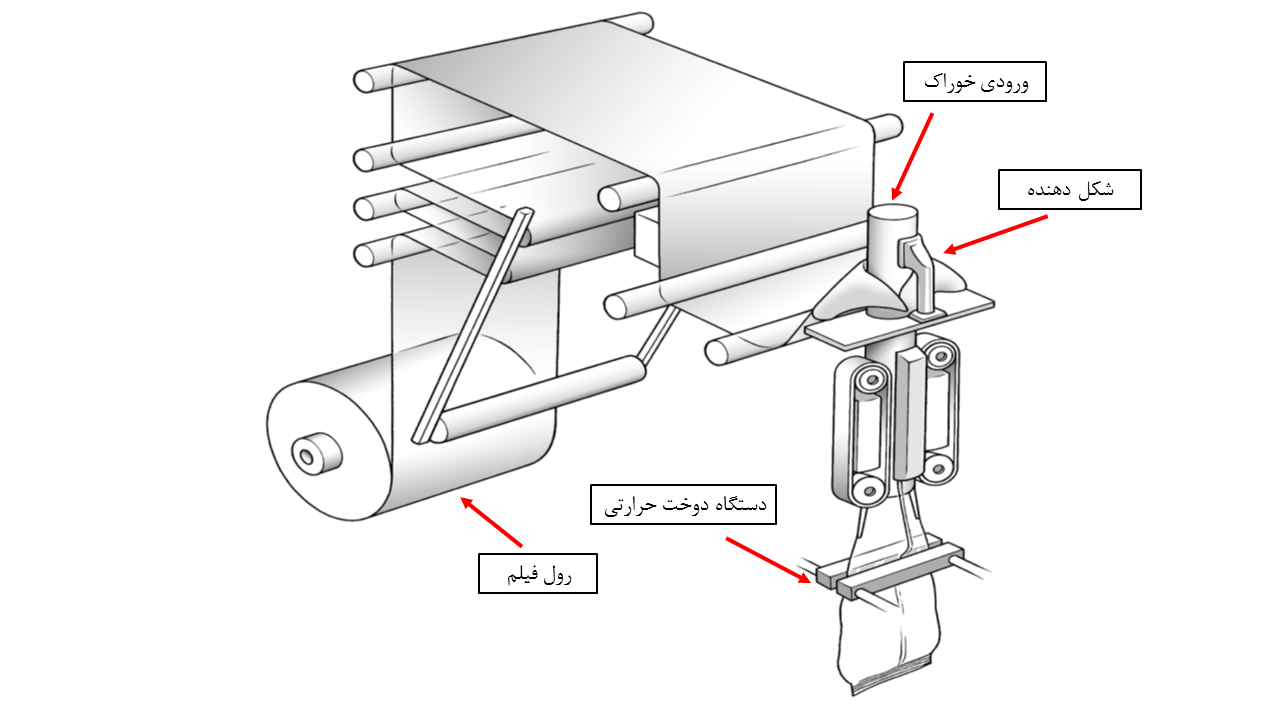 ورودی خوراک

شکل دهنده

دستگاه دوخت حرارتی

رول فیلم