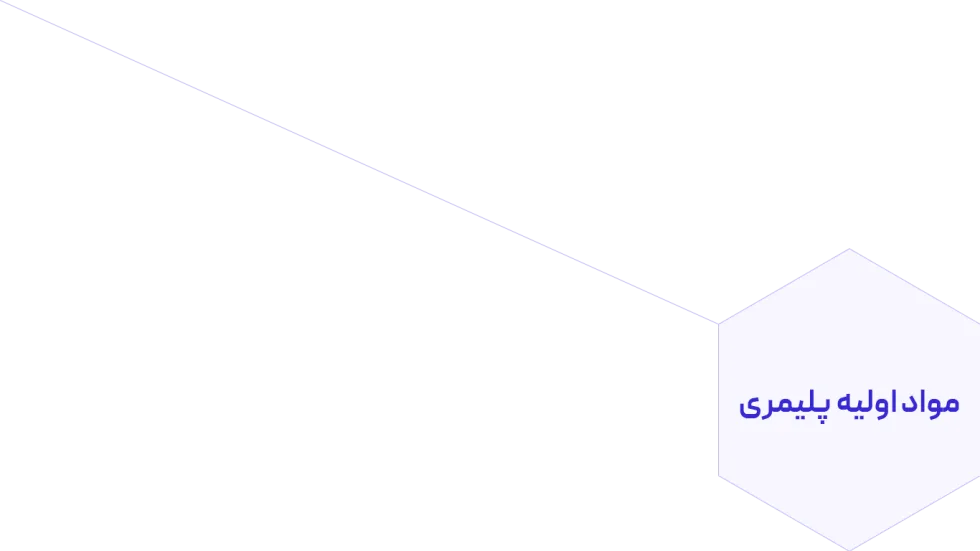 مواد اولیه پلیمری